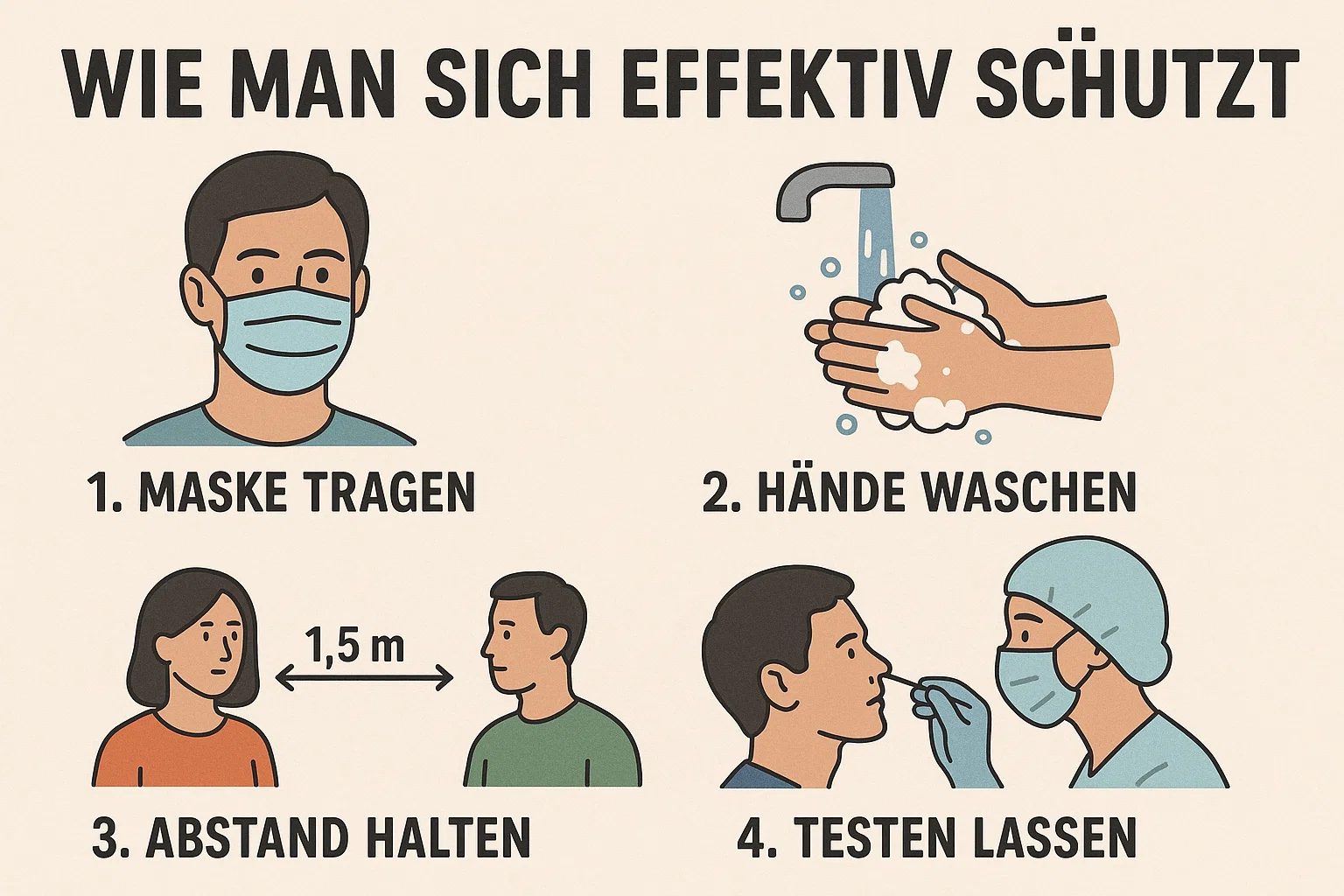 WIE MAN SICH EFFEKTIV SCHÜTZT

1. MASKE TRAGEN

2. HÄNDE WASCHEN

1,5 m

3. ABSTAND HALTEN

4. TESTEN LASSEN